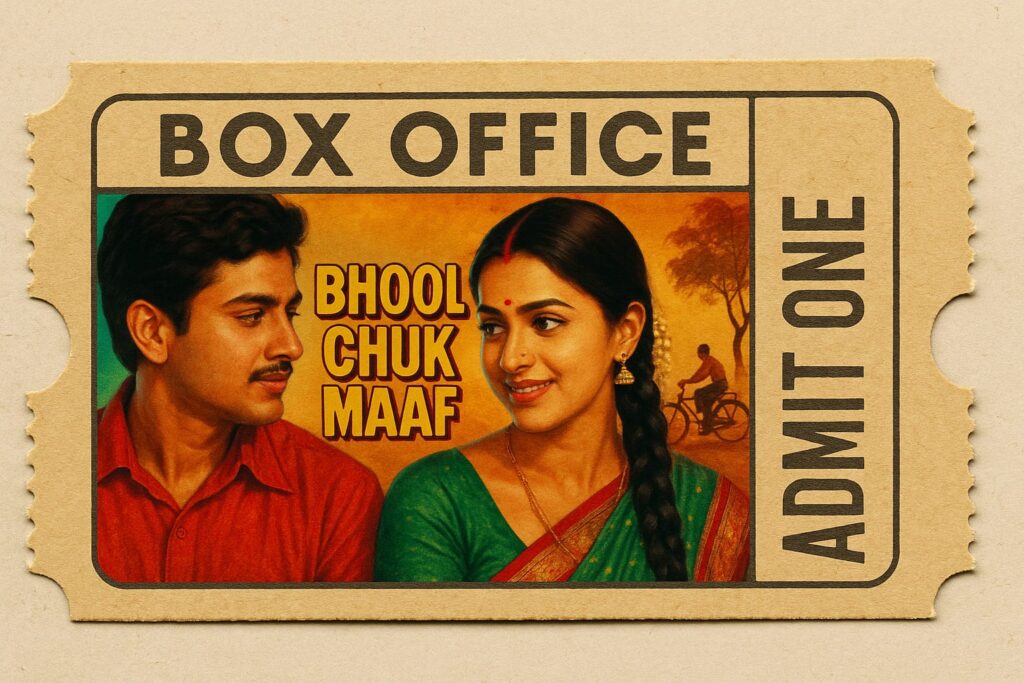 BOX OFFICE

BHOOL CHUK MAAF

ADMIT ONE